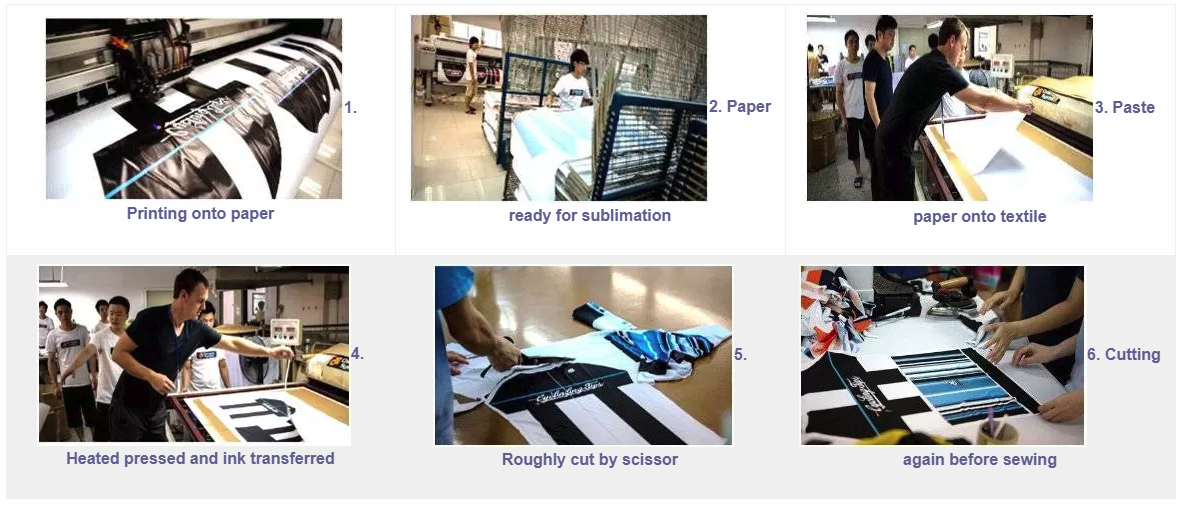 1.
Printing onto paper

2. Paper
ready for sublimation

3. Paste
paper onto textile

4.
Heated pressed and ink transferred

5.
Roughly cut by scissor

6. Cutting
again before sewing