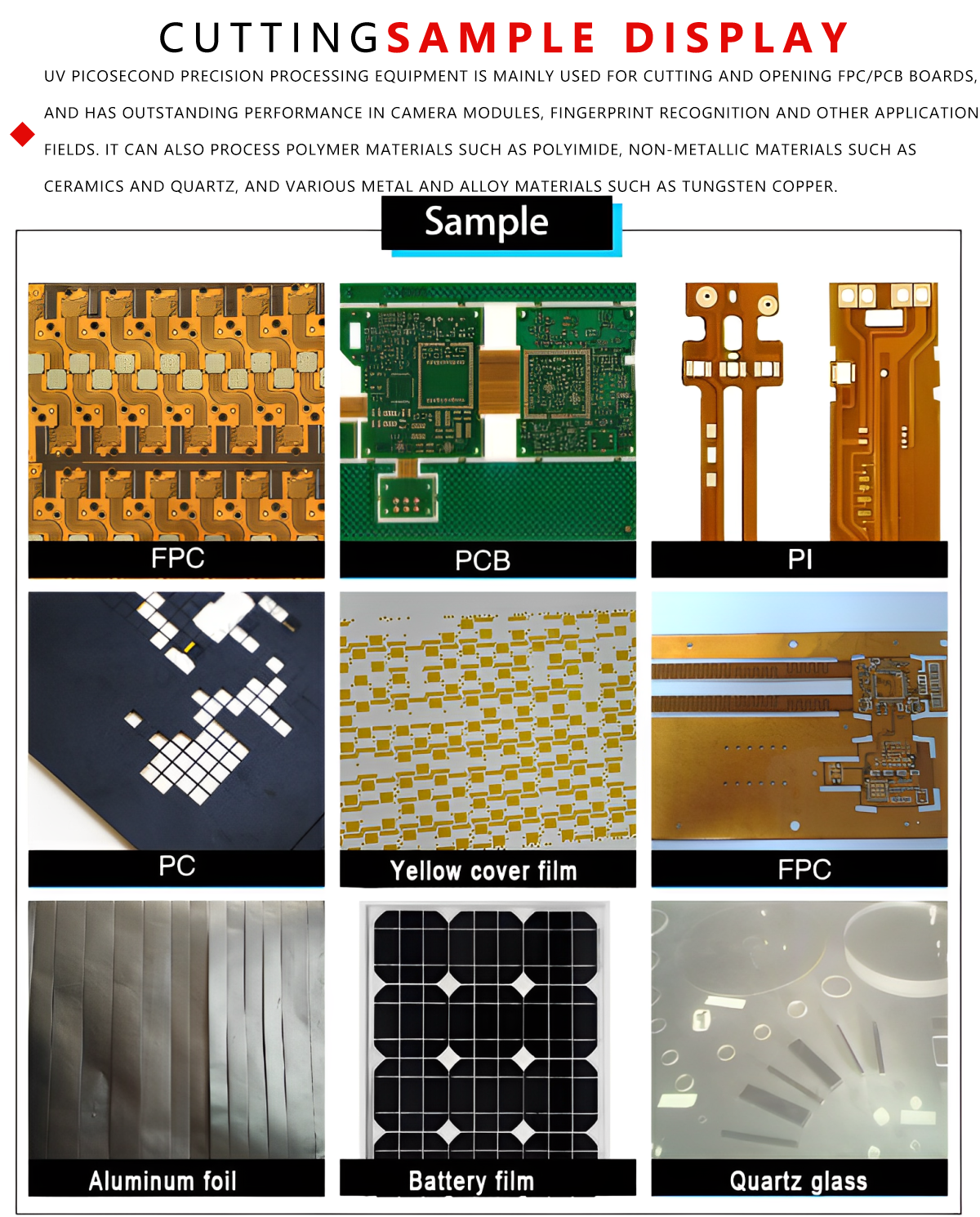 CUTTINGSAMPLE DISPLAY

UV PICOSECOND PRECISION PROCESSING EQUIPMENT IS MAINLY USED FOR CUTTING AND OPENING FPC/PCB BOARDS, AND HAS OUTSTANDING PERFORMANCE IN CAMERA MODULES, FINGERPRINT RECOGNITION AND OTHER APPLICATION FIELDS. IT CAN ALSO PROCESS POLYMER MATERIALS SUCH AS POLYIMIDE, NON-METALLIC MATERIALS SUCH AS CERAMICS AND QUARTZ, AND VARIOUS METAL AND ALLOY MATERIALS SUCH AS TUNGSTEN COPPER.

Sample

FPC

PCB

PI

PC

Yellow cover film

FPC

Aluminum foil

Battery film

Quartz glass