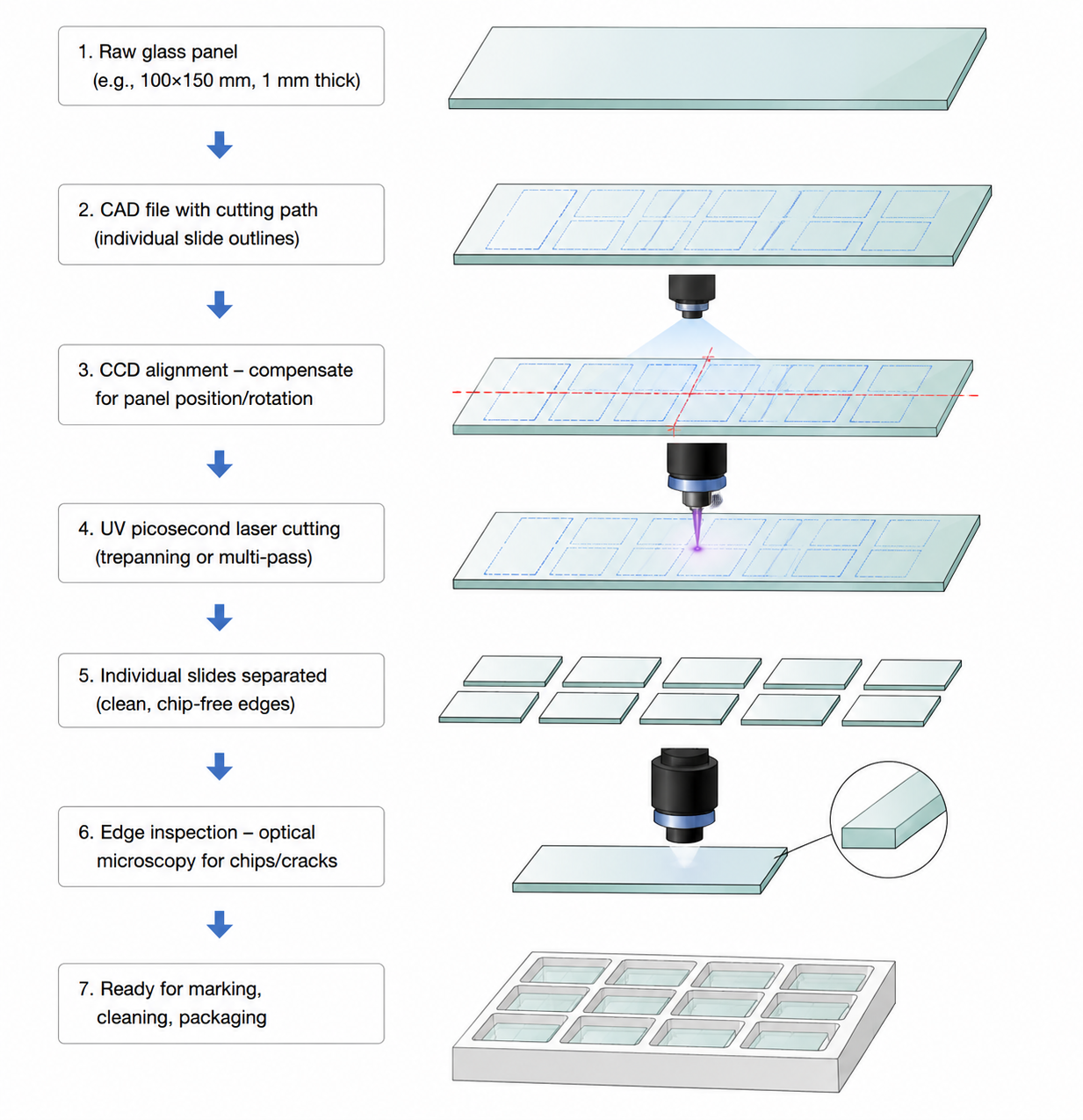 1. Raw glass panel
(e.g., 100×150 mm, 1 mm thick)

2. CAD file with cutting path
(individual slide outlines)

3. CCD alignment – compensate
for panel position/rotation

4. UV picosecond laser cutting
(trepanning or multi-pass)

5. Individual slides separated
(clean, chip-free edges)

6. Edge inspection – optical
microscopy for chips/cracks

7. Ready for marking,
cleaning, packaging